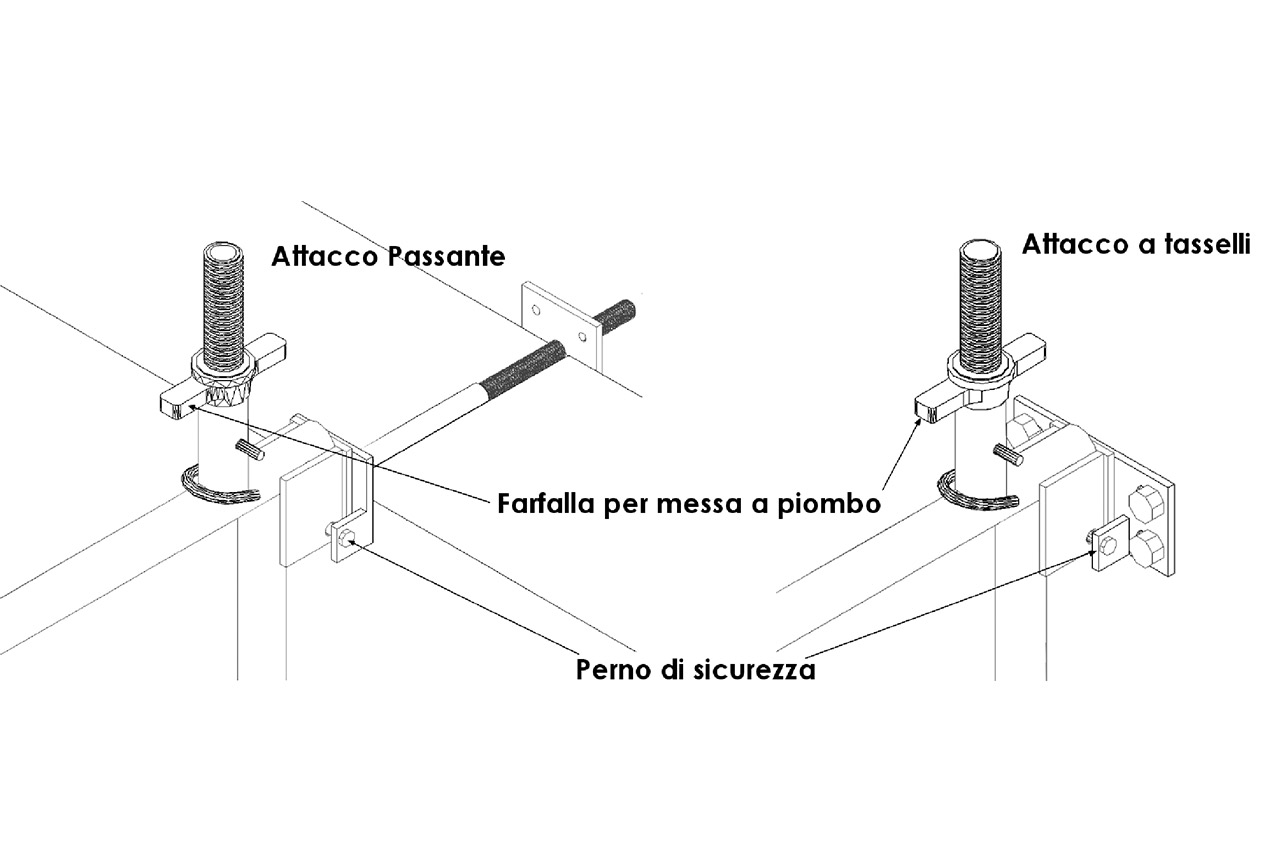 Attacco Passante

Attacco a tasselli

Farfalla per messa a piombo

Perno di sicurezza